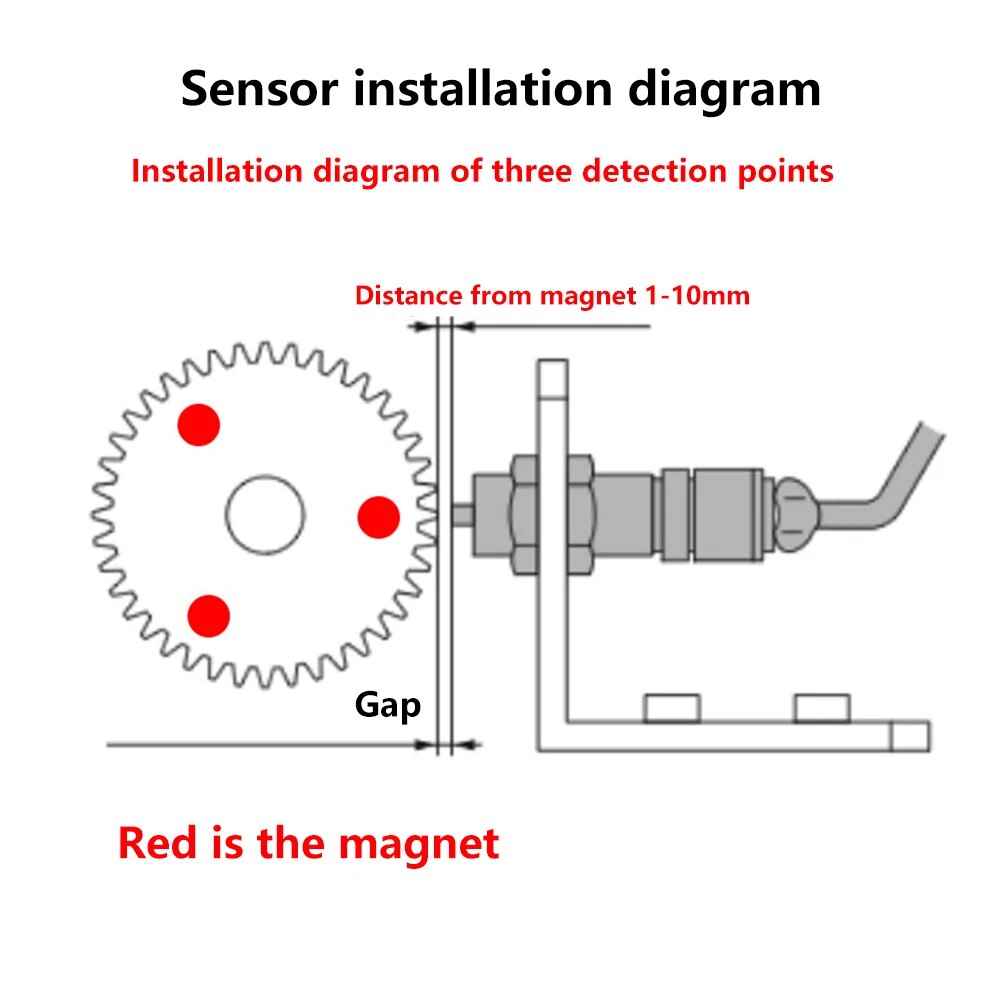 Sensor installation diagram

Installation diagram of three detection points

Distance from magnet 1-10mm

Gap

Red is the magnet