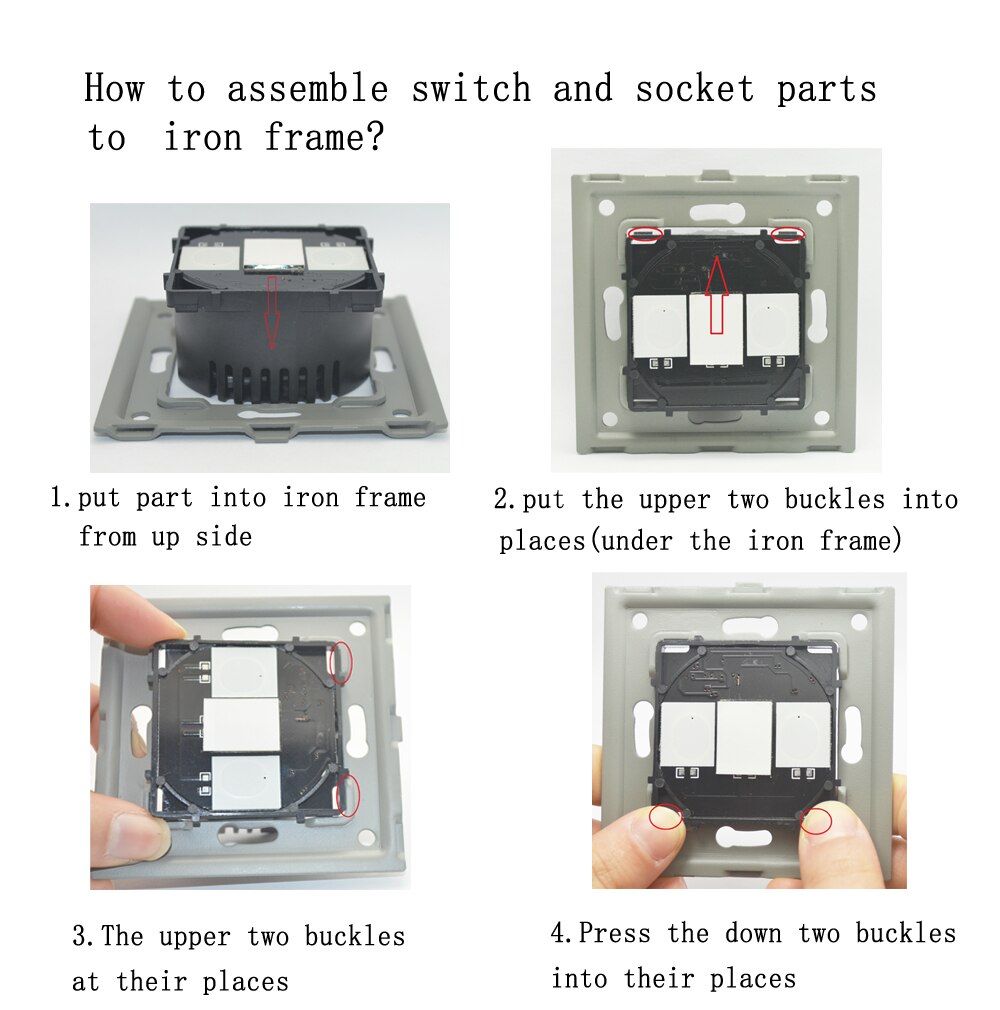 How to assemble switch and socket parts to iron frame?

1.put part into iron frame from up side

2.put the upper two buckles into places(under the iron frame)

3.The upper two buckles at their places

4.Press the down two buckles into their places