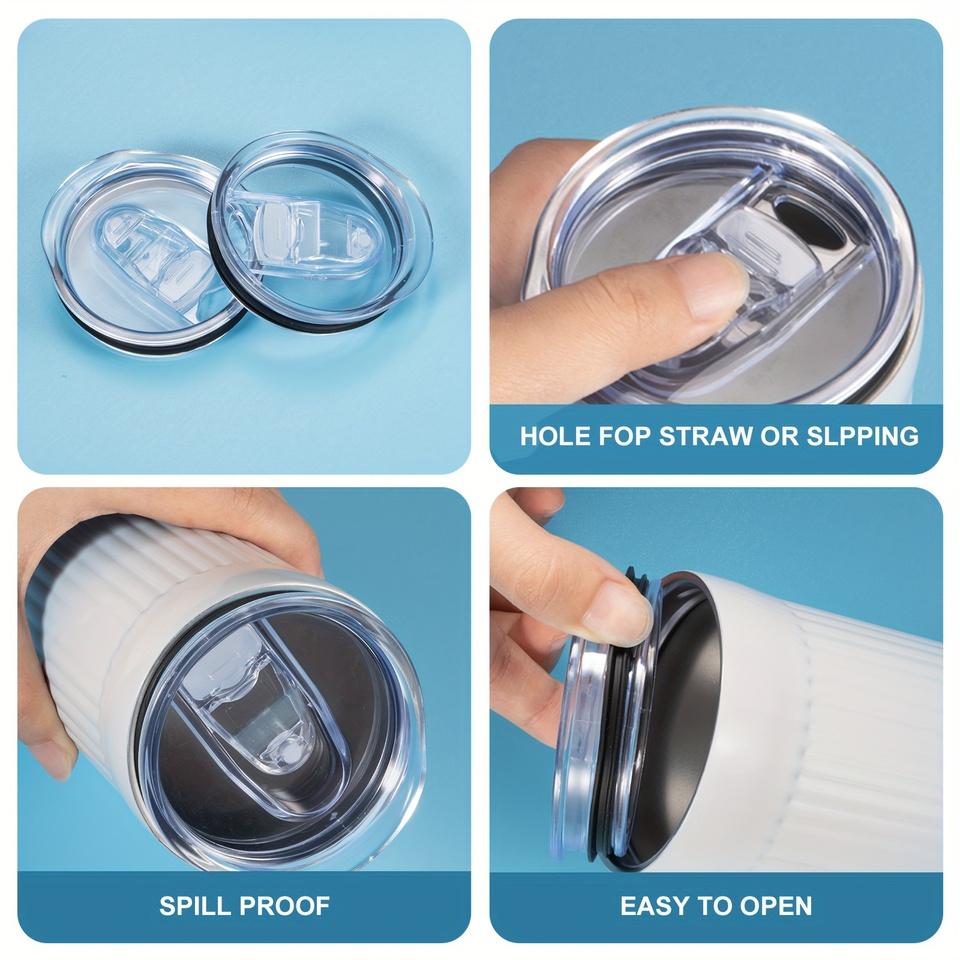 HOLE FOP STRAW OR SLPPING

SPILL PROOF

EASY TO OPEN