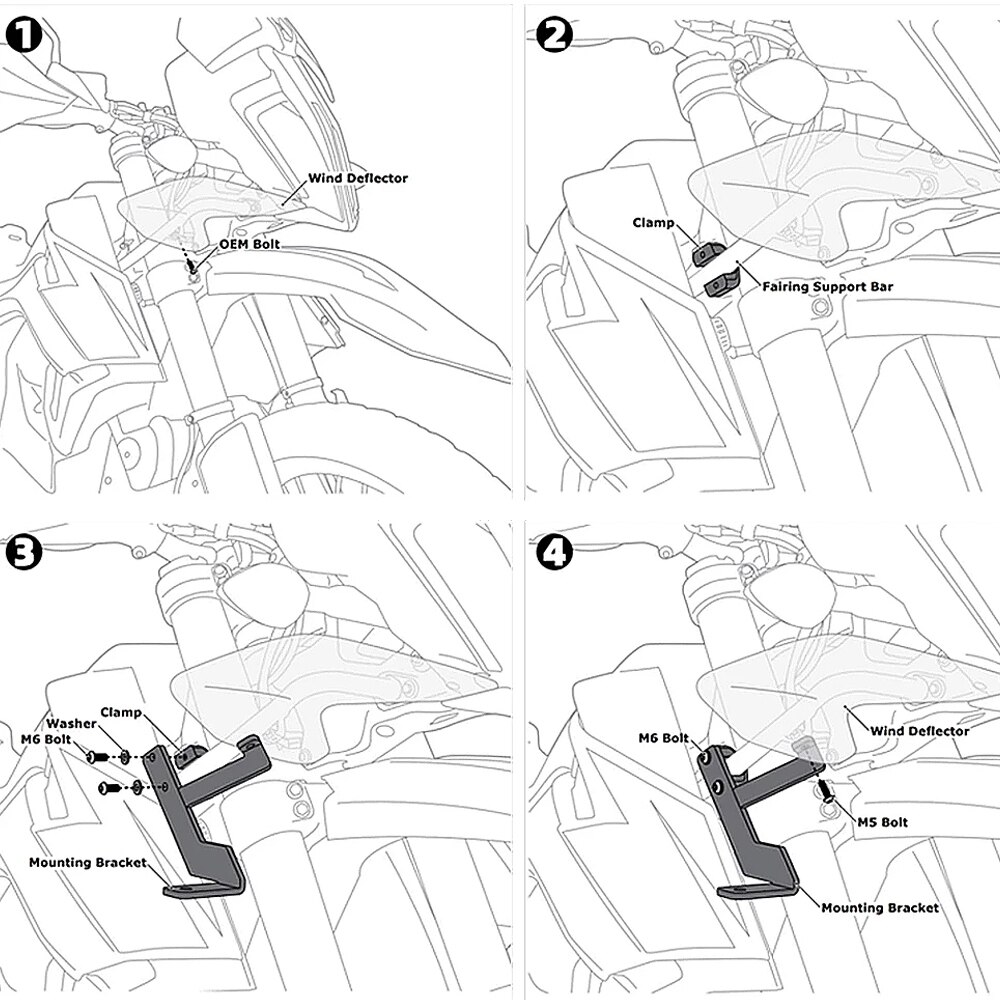 1

Wind Deflector

OEM Bolt

2

Clamp

Fairing Support Bar

3

Washer

Clamp

M6 Bolt

Mounting Bracket

4

M6 Bolt

Wind Deflector

M5 Bolt

Mounting Bracket