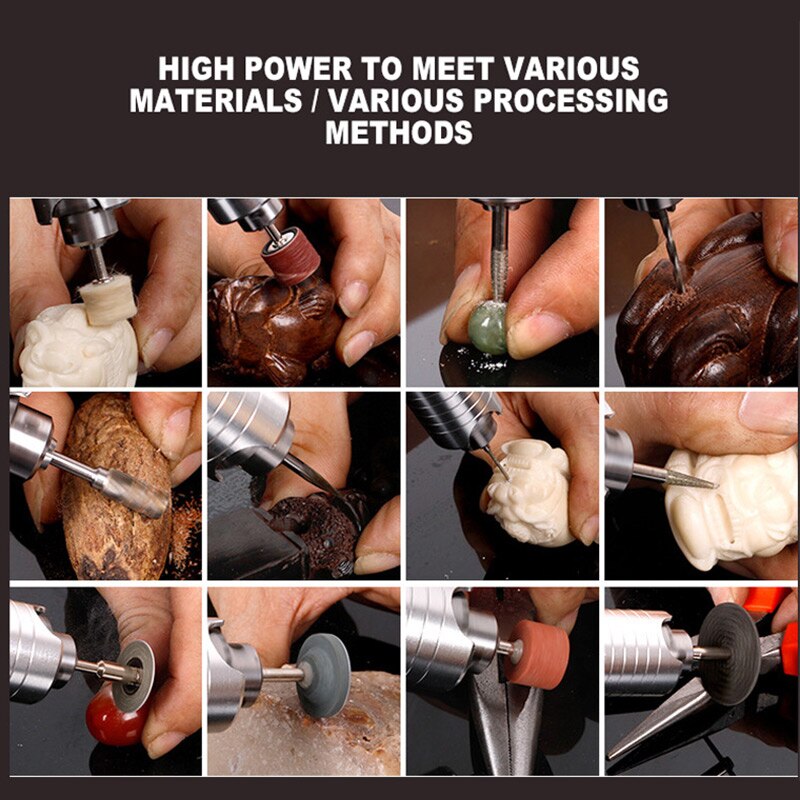 HIGH POWER TO MEET VARIOUS MATERIALS / VARIOUS PROCESSING METHODS