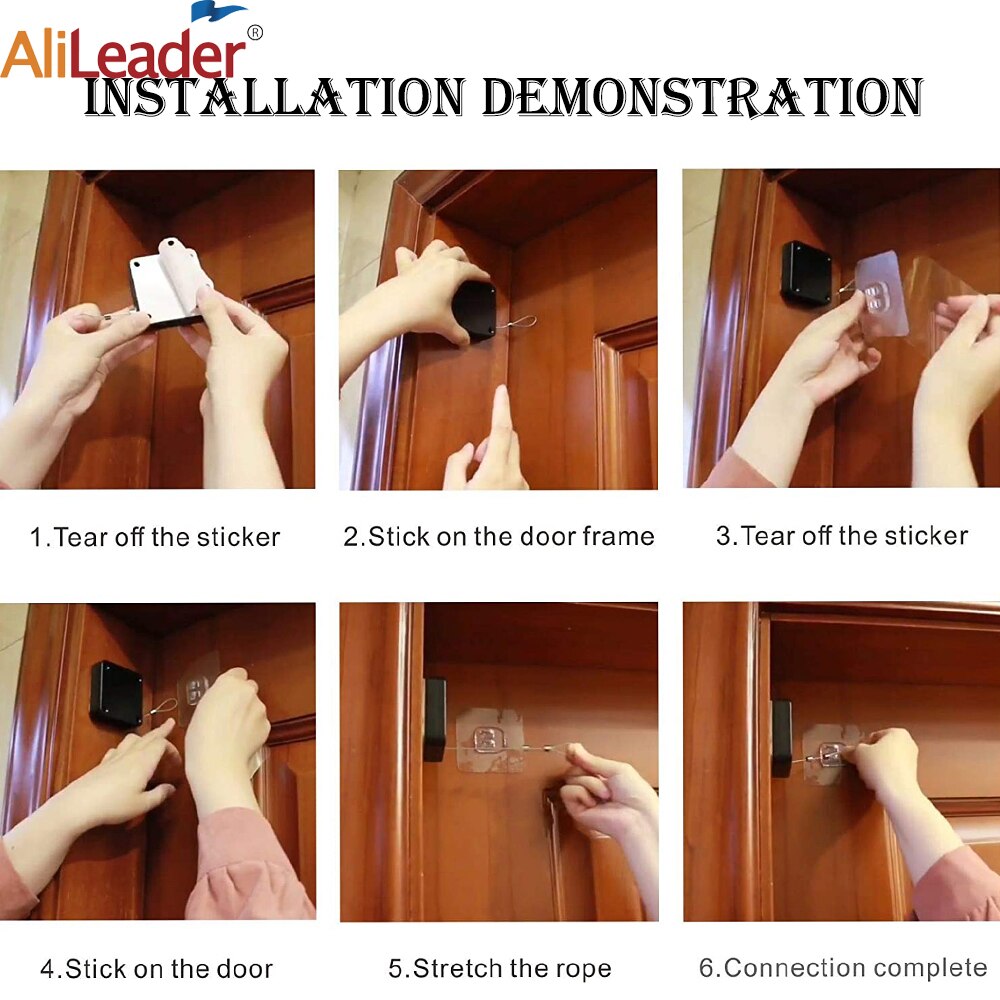 AliLeader®

INSTALLATION DEMONSTRATION

1.Tear off the sticker

2.Stick on the door frame

3.Tear off the sticker

4.Stick on the door

5.Stretch the rope

6.Connection complete