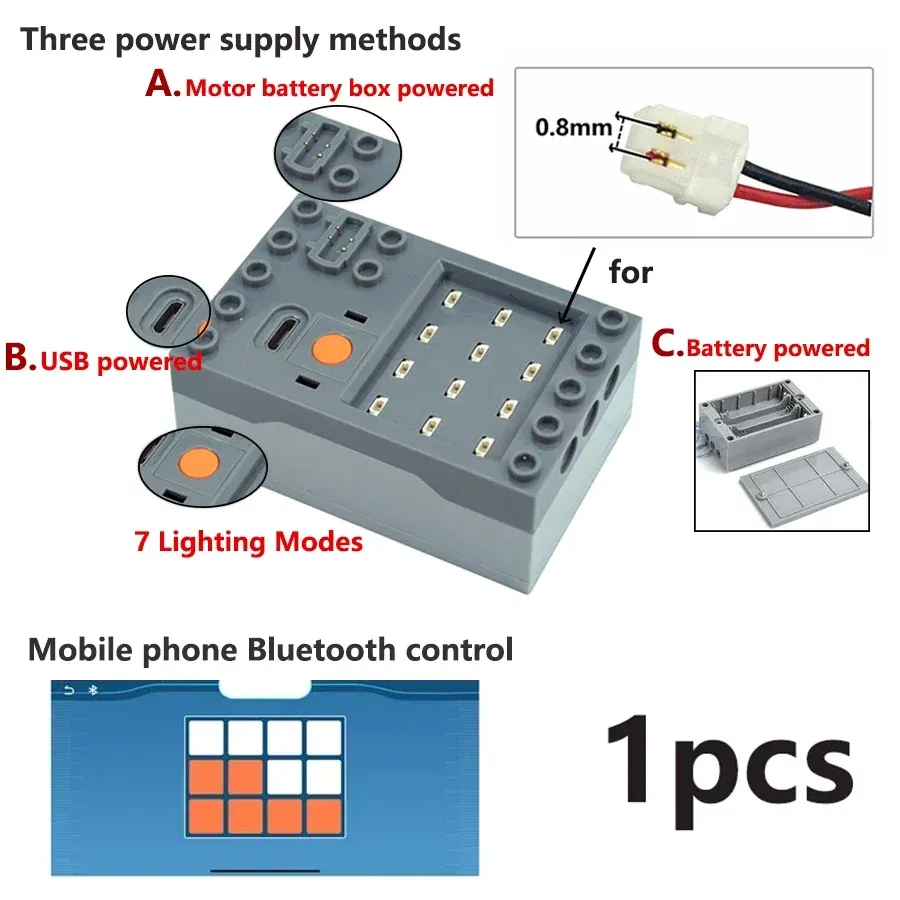 Three power supply methods

A. Motor battery box powered

0.8mm

for

B. USB powered

C. Battery powered

7 Lighting Modes

Mobile phone Bluetooth control

1pcs