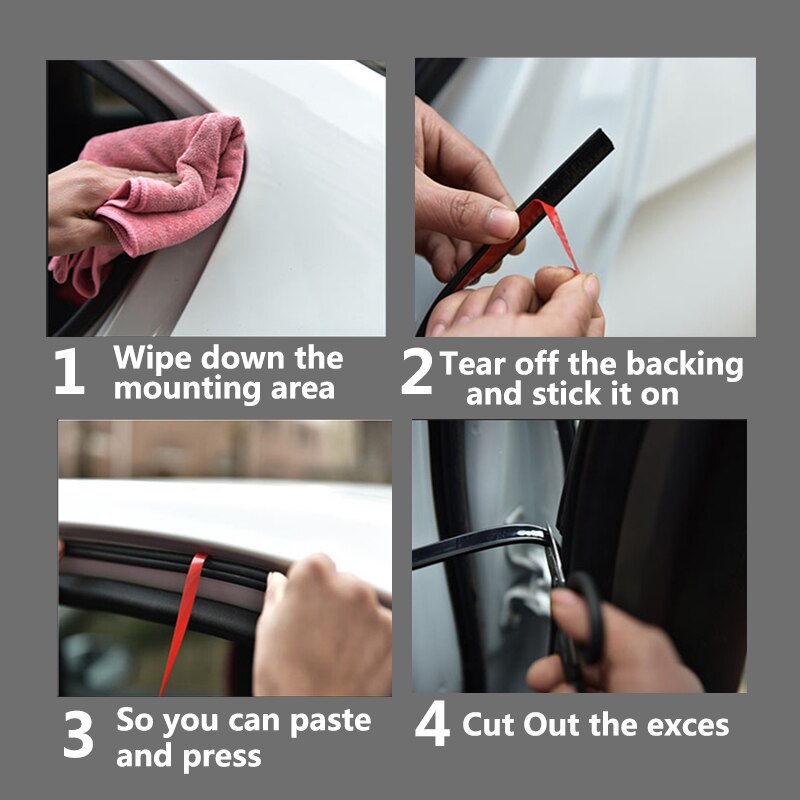 1 Wipe down the mounting area

2 Tear off the backing and stick it on

3 So you can paste and press

4 Cut Out the exces