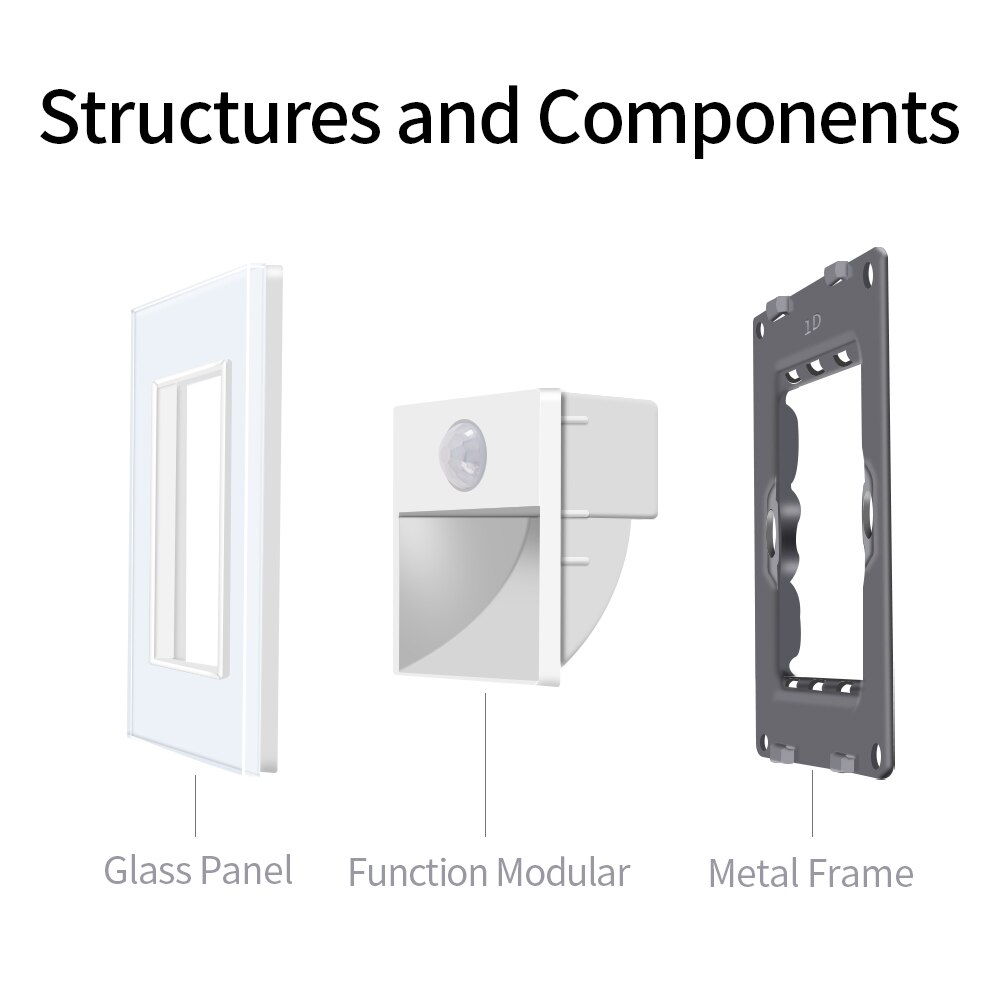 Structures and Components

1D

Glass Panel

Function Modular

Metal Frame