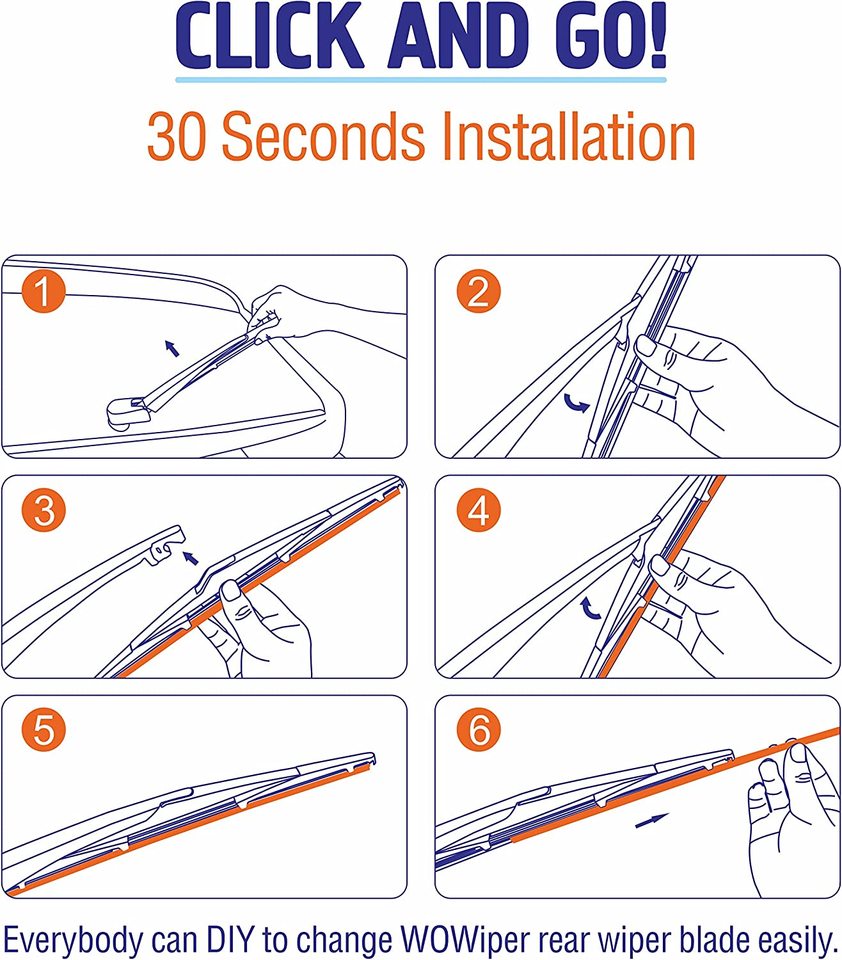 CLICK AND GO!

30 Seconds Installation

1

2

3

4

5

6

Everybody can DIY to change WOWiper rear wiper blade easily.