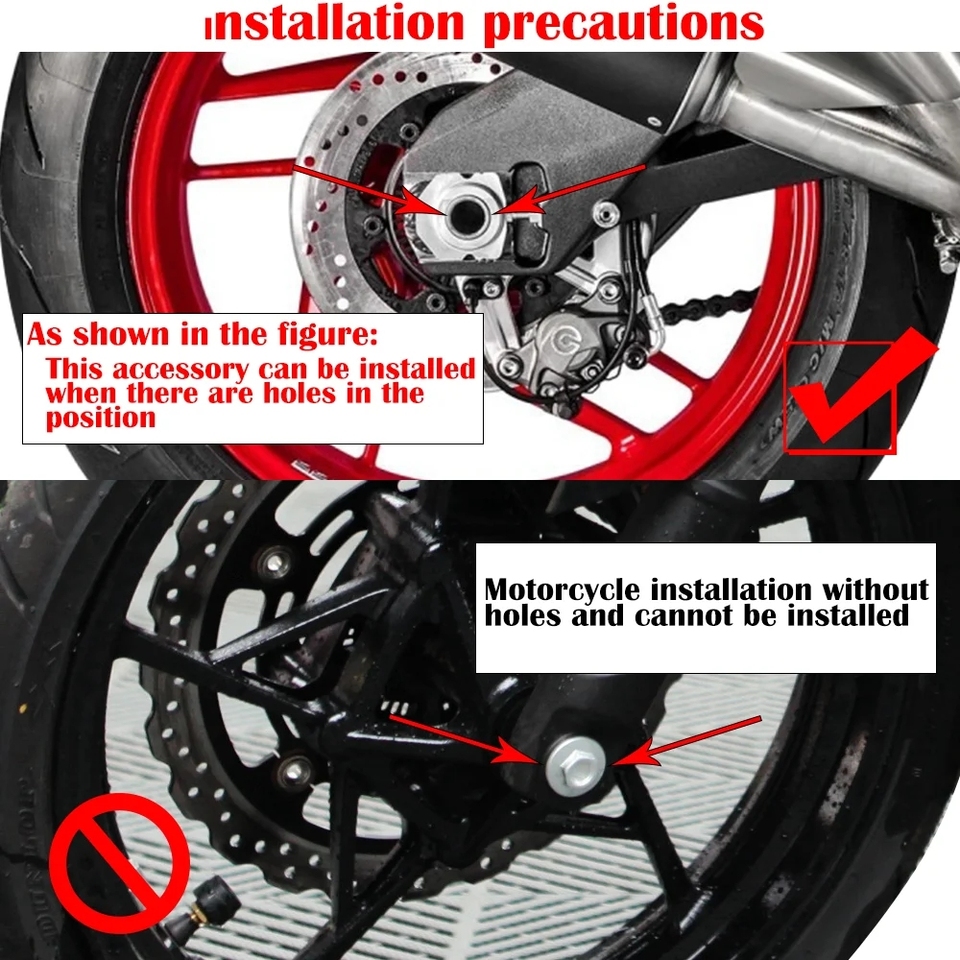 installation precautions

As shown in the figure:
This accessory can be installed when there are holes in the position

Motorcycle installation without holes and cannot be installed