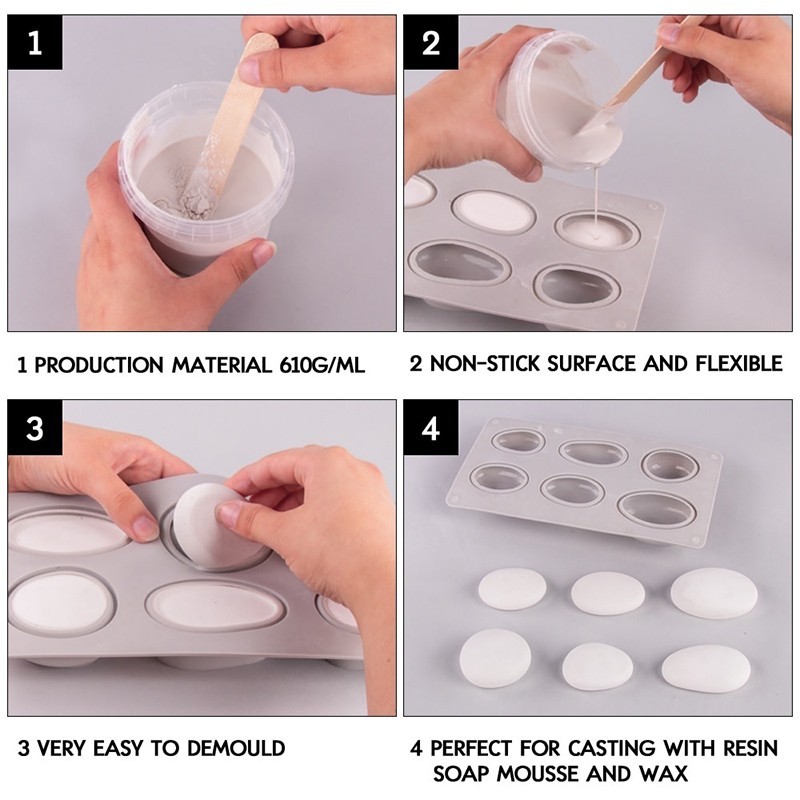 1

1 PRODUCTION MATERIAL 610G/ML

2

2 NON-STICK SURFACE AND FLEXIBLE

3

3 VERY EASY TO DEMOULD

4

4 PERFECT FOR CASTING WITH RESIN SOAP MOUSSE AND WAX