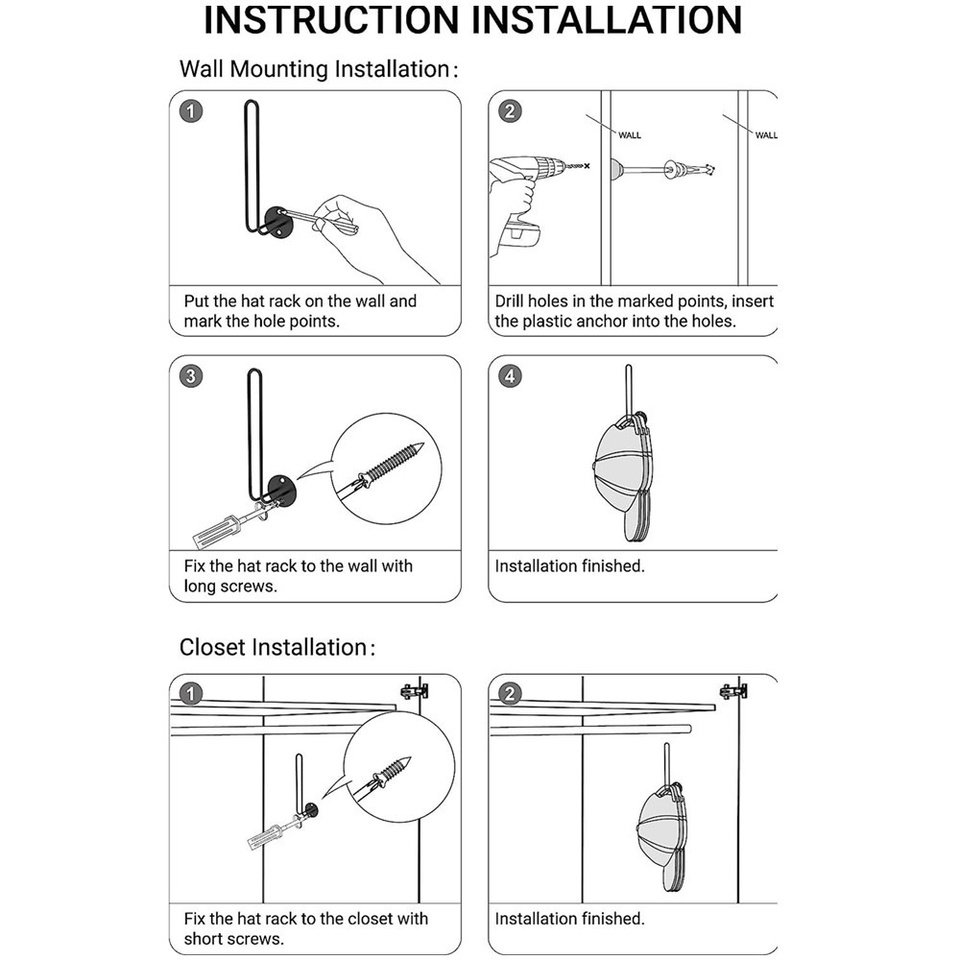 INSTRUCTION INSTALLATION

Wall Mounting Installation:

1

Put the hat rack on the wall and mark the hole points.

2

WALL

WALL

Drill holes in the marked points, insert the plastic anchor into the holes.

3

Fix the hat rack to the wall with long screws.

4

Installation finished.

Closet Installation:

1

Fix the hat rack to the closet with short screws.

2

Installation finished.