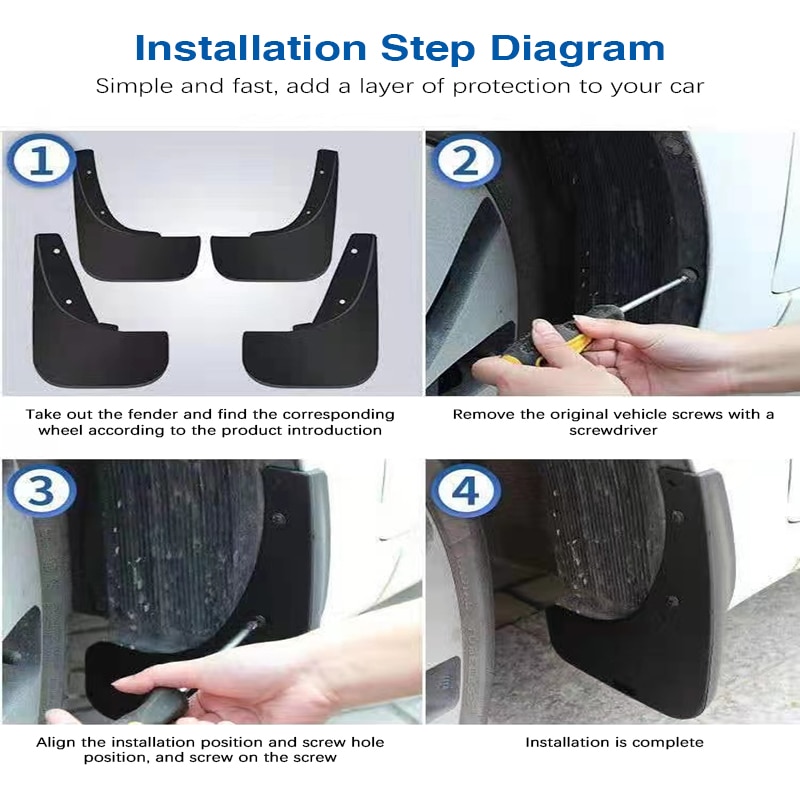 Installation Step Diagram
Simple and fast, add a layer of protection to your car

1

Take out the fender and find the corresponding wheel according to the product introduction

2

Remove the original vehicle screws with a screwdriver

3

Align the installation position and screw hole position, and screw on the screw

4

Installation is complete