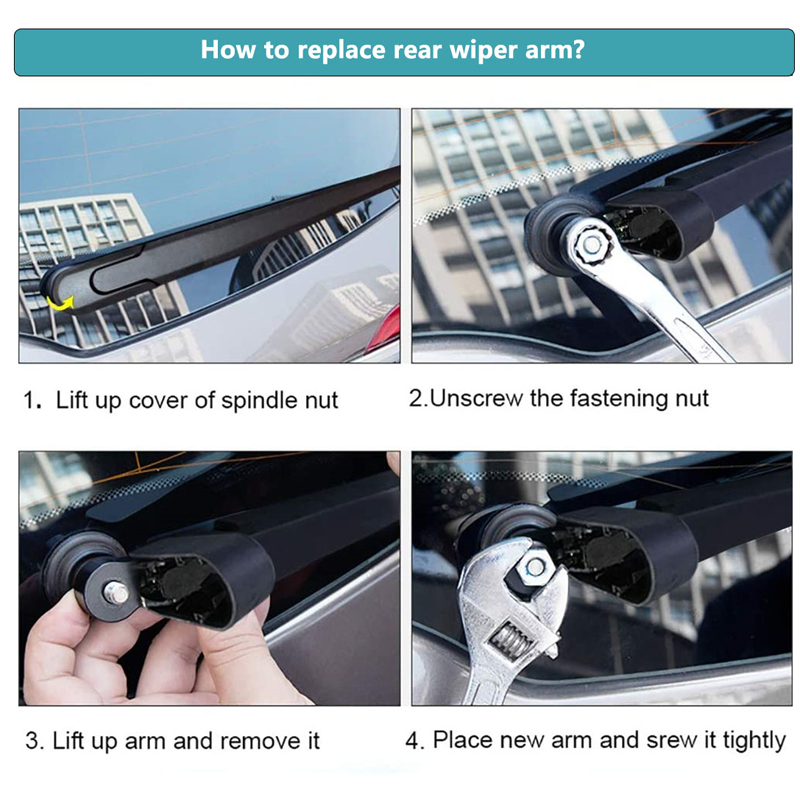 How to replace rear wiper arm?

1. Lift up cover of spindle nut

2.Unscrew the fastening nut

3. Lift up arm and remove it

4. Place new arm and srew it tightly