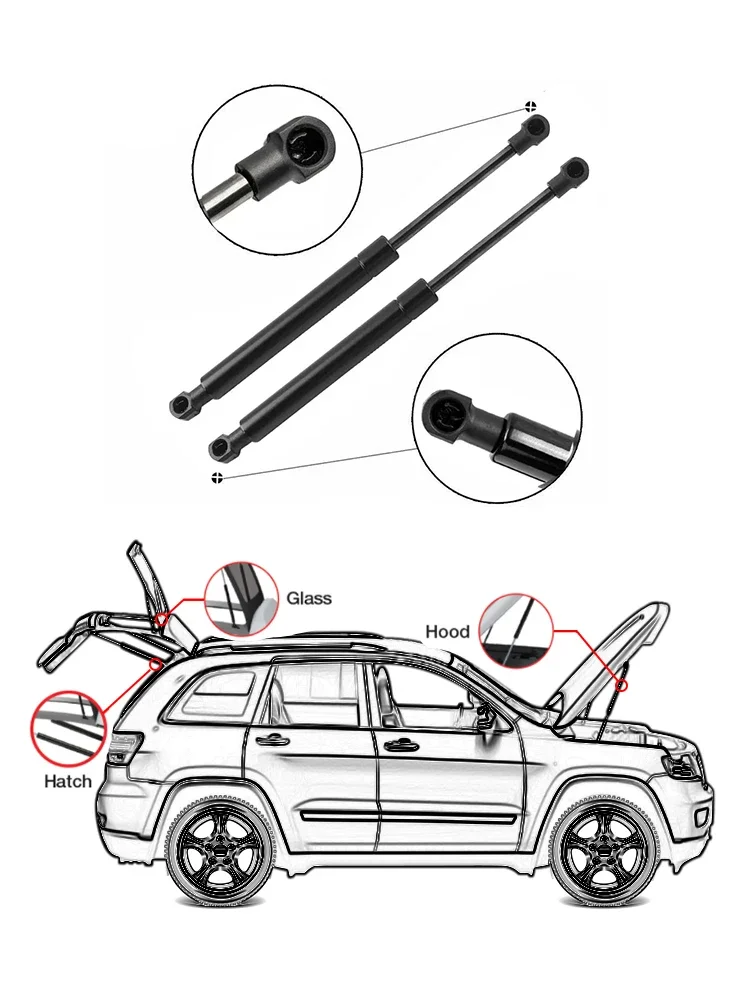 Glass

Hood

Hatch