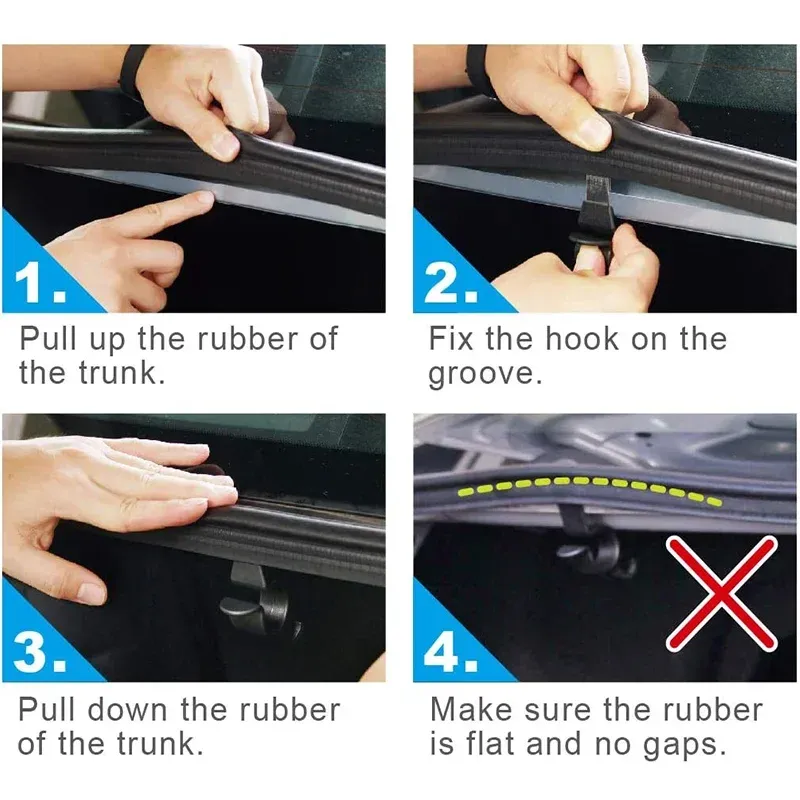 1.

Pull up the rubber of the trunk.

2.

Fix the hook on the groove.

3.

Pull down the rubber of the trunk.

4.

Make sure the rubber is flat and no gaps.