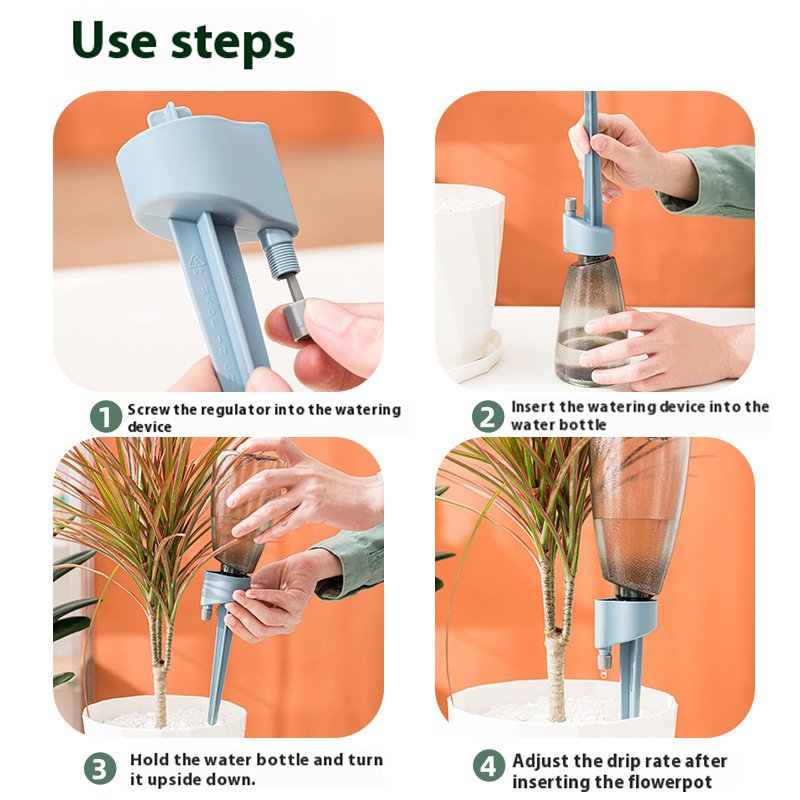 Use steps

1 Screw the regulator into the watering device

2 Insert the watering device into the water bottle

3 Hold the water bottle and turn it upside down.

4 Adjust the drip rate after inserting the flowerpot