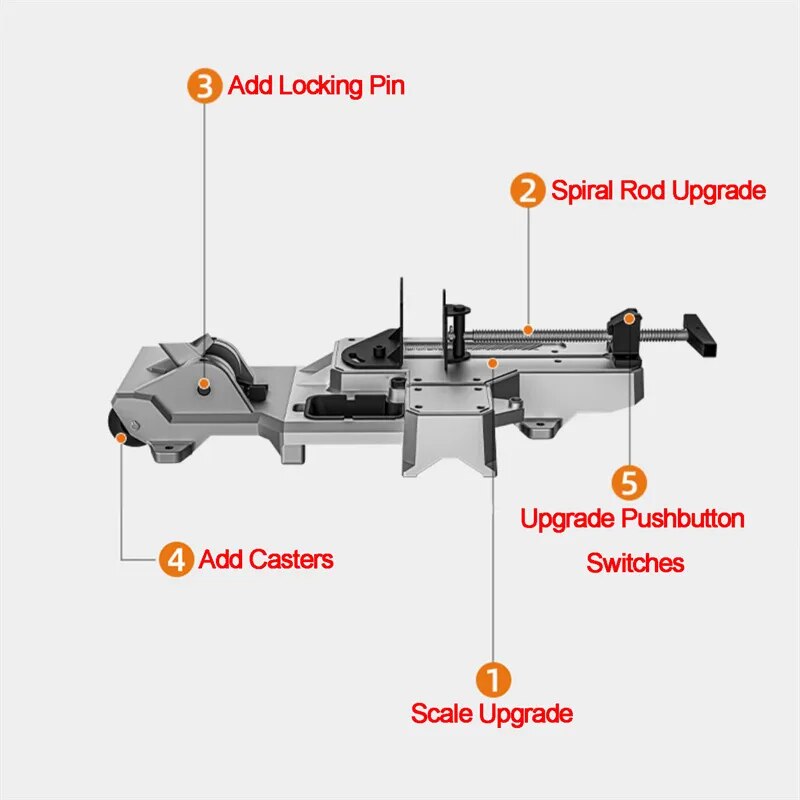 3 Add Locking Pin

2 Spiral Rod Upgrade

5 Upgrade Pushbutton Switches

4 Add Casters

1 Scale Upgrade