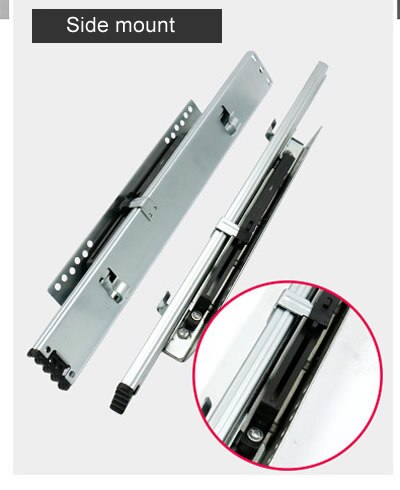 Side mount