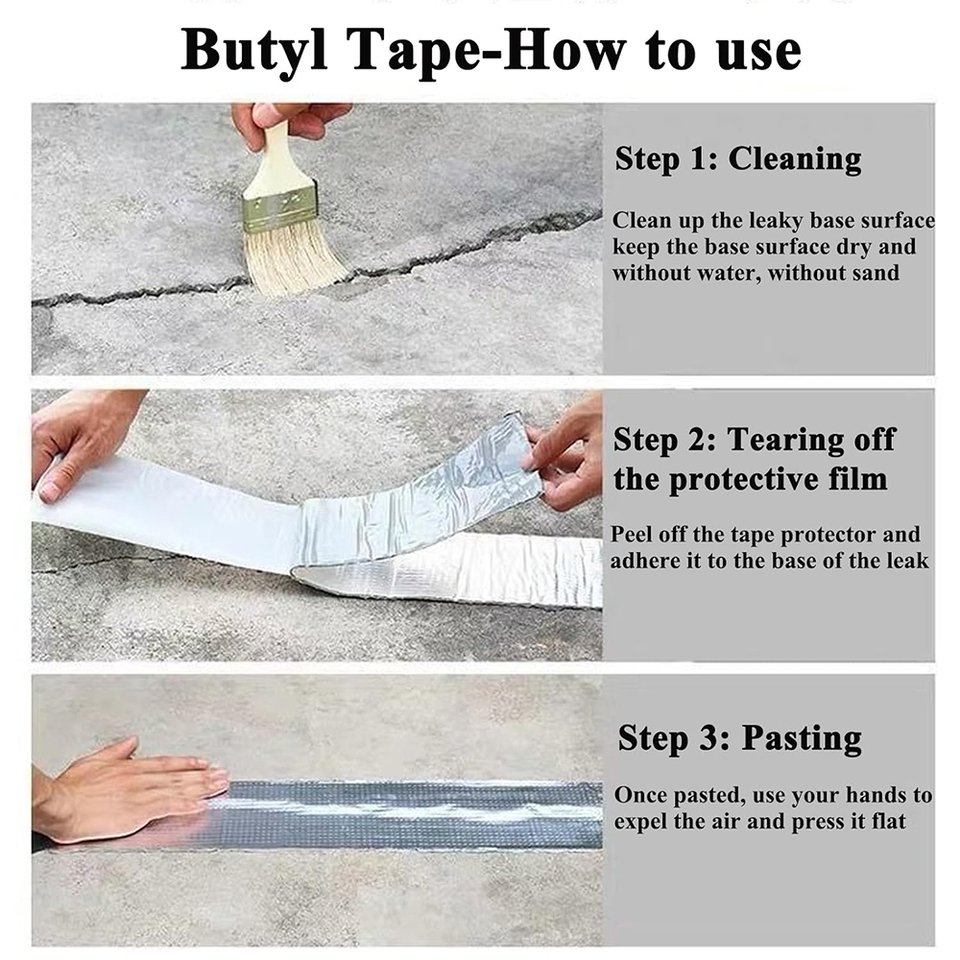 Butyl Tape-How to use

Step 1: Cleaning

Clean up the leaky base surface keep the base surface dry and without water, without sand

Step 2: Tearing off the protective film

Peel off the tape protector and adhere it to the base of the leak

Step 3: Pasting

Once pasted, use your hands to expel the air and press it flat