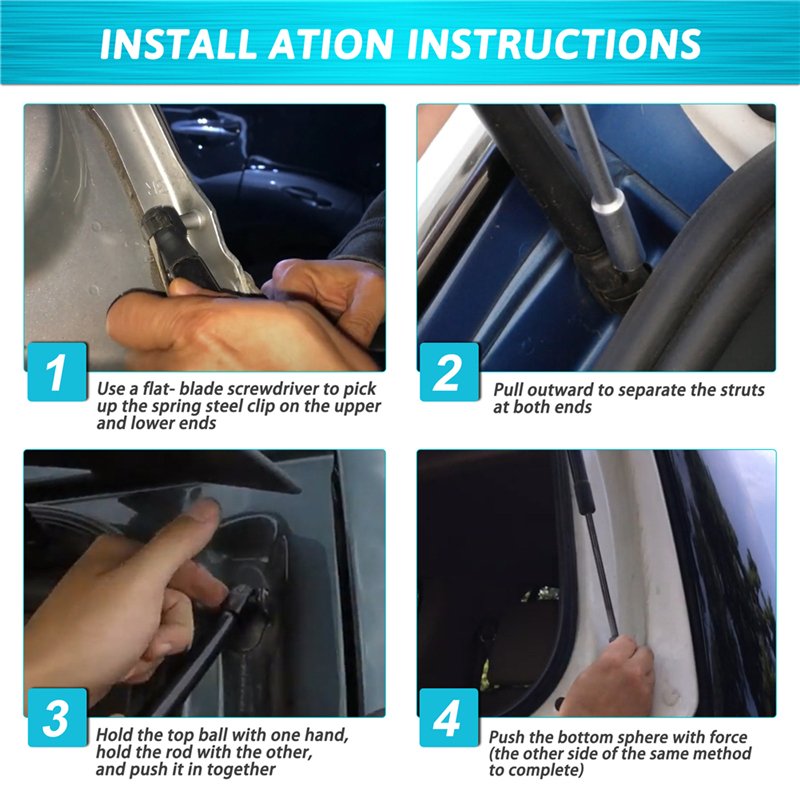 INSTALL ATION INSTRUCTIONS

1
Use a flat- blade screwdriver to pick up the spring steel clip on the upper and lower ends

2
Pull outward to separate the struts at both ends

3
Hold the top ball with one hand, hold the rod with the other, and push it in together

4
Push the bottom sphere with force (the other side of the same method to complete)