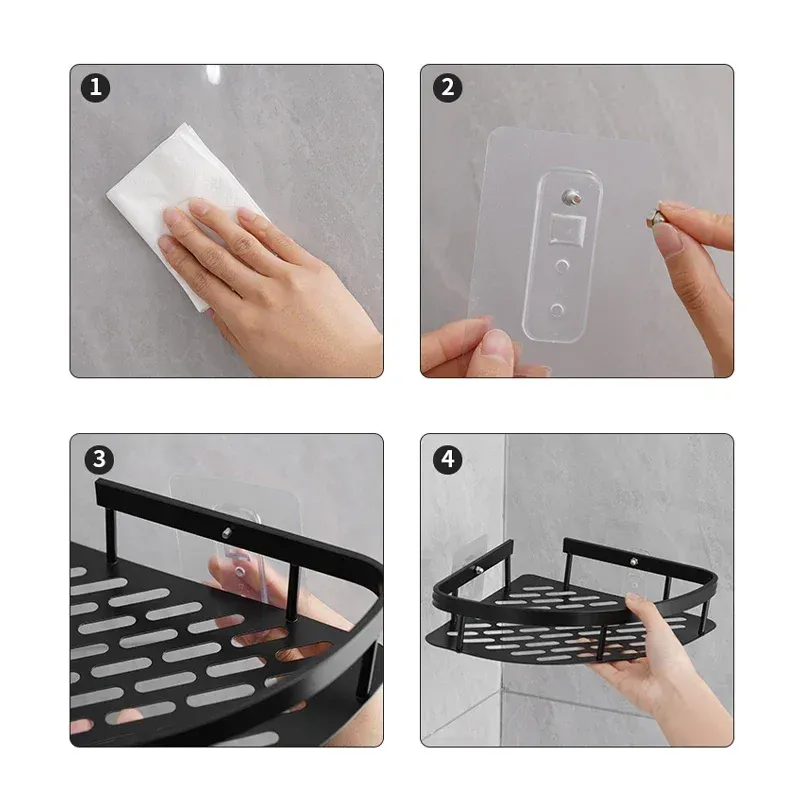 1

2

3

4