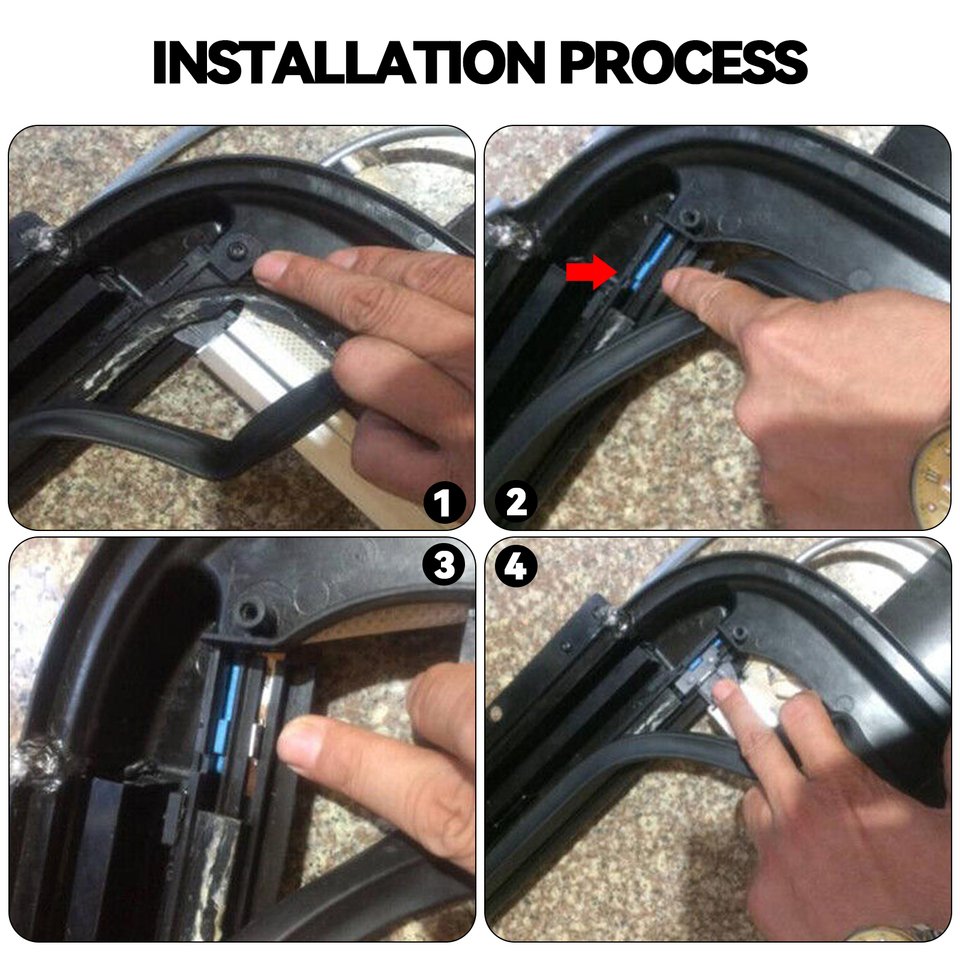 INSTALLATION PROCESS

1

2

3

4