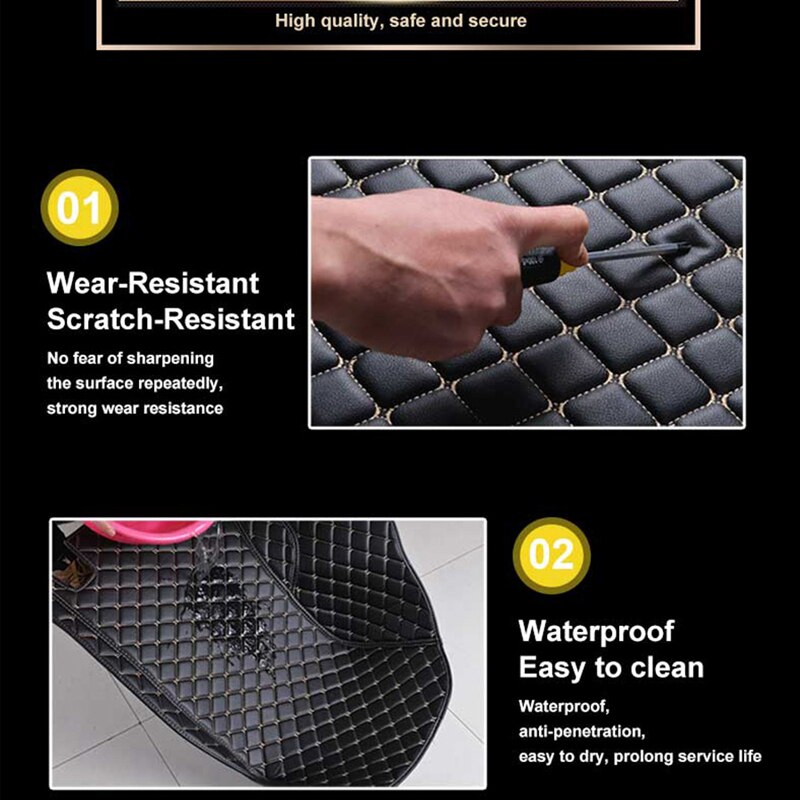 High quality, safe and secure

01

Wear-Resistant
Scratch-Resistant

No fear of sharpening the surface repeatedly, strong wear resistance

02

Waterproof
Easy to clean

Waterproof, anti-penetration, easy to dry, prolong service life