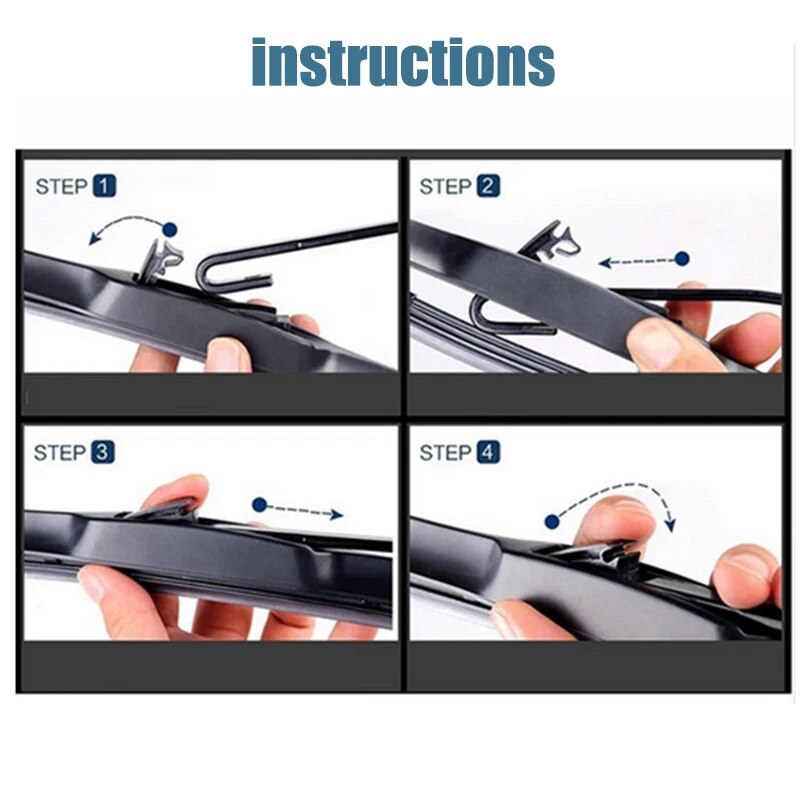 instructions

STEP 1

STEP 2

STEP 3

STEP 4