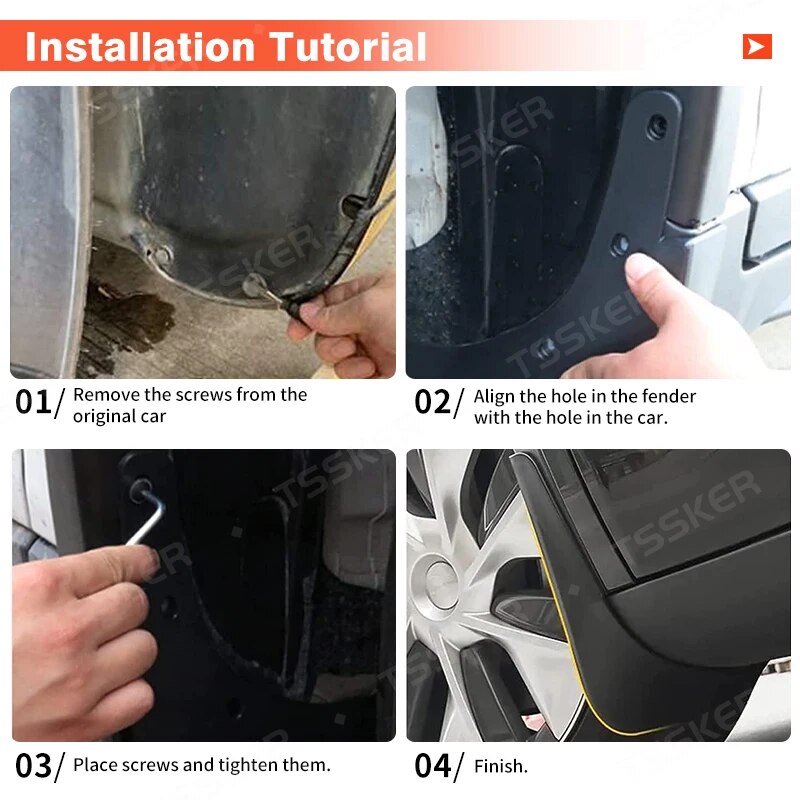 Installation Tutorial

TSSKER

01/ Remove the screws from the original car

02/ Align the hole in the fender with the hole in the car.

03/ Place screws and tighten them.

04/ Finish.