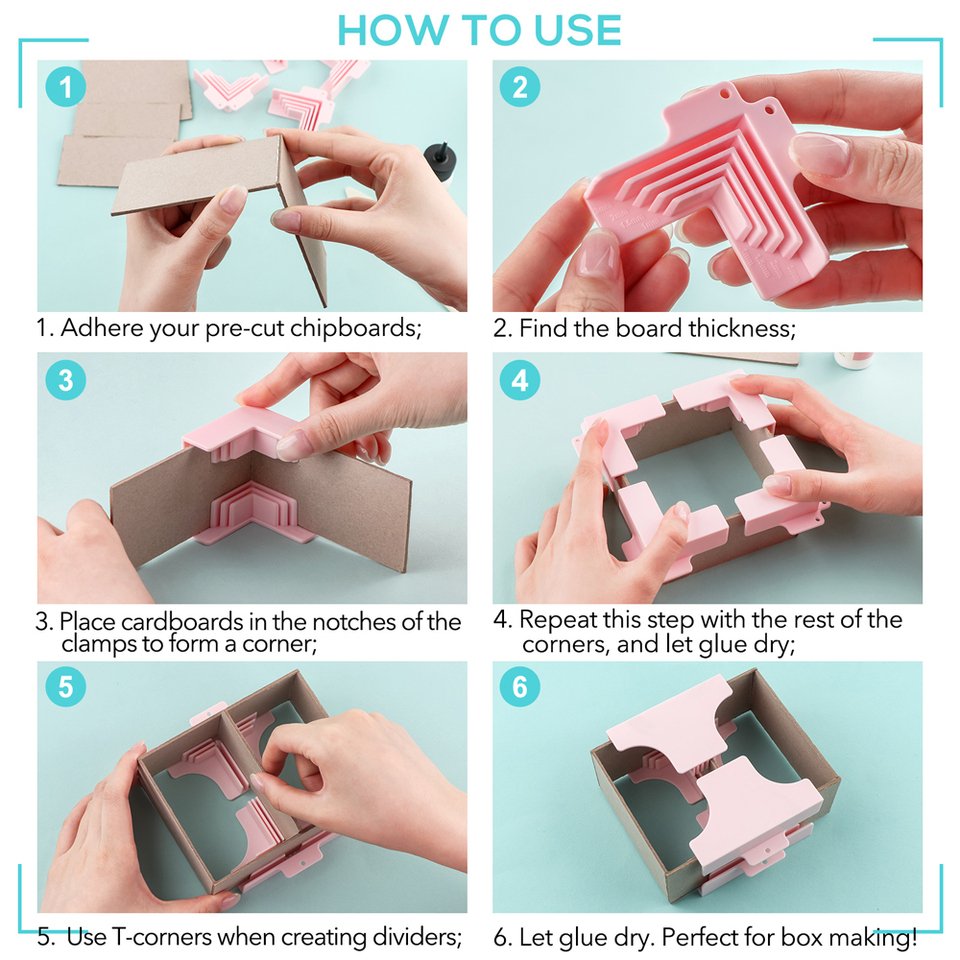 HOW TO USE

1

1. Adhere your pre-cut chipboards;

2

2. Find the board thickness;

3

3. Place cardboards in the notches of the clamps to form a corner;

4

4. Repeat this step with the rest of the corners, and let glue dry;

5

5. Use T-corners when creating dividers;

6

6. Let glue dry. Perfect for box making!