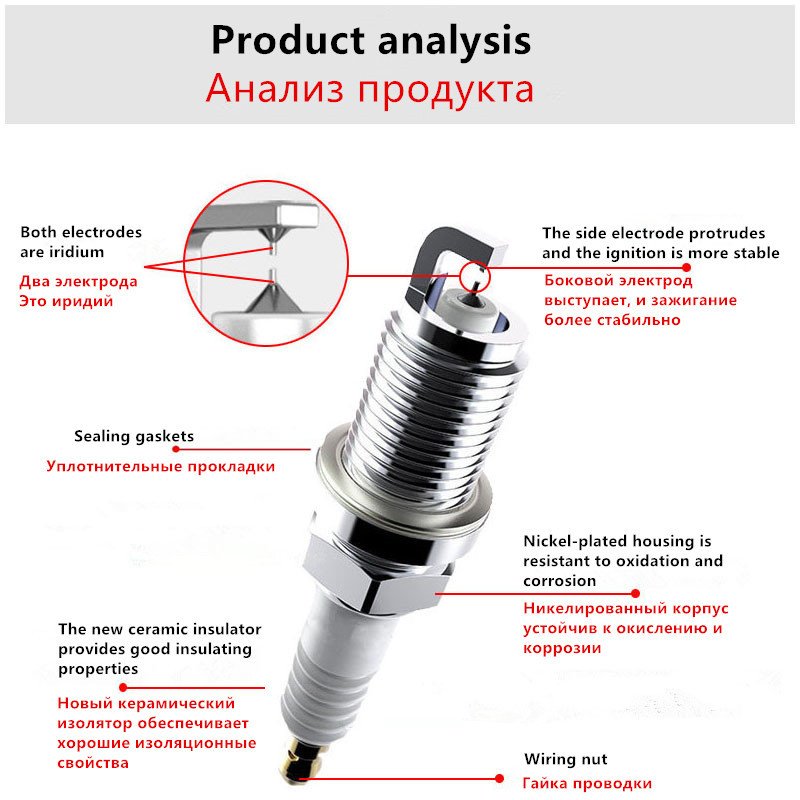 Product analysis
Анализ продукта

Both electrodes are iridium
Два электрода Это иридий

The side electrode protrudes and the ignition is more stable
Боковой электрод выступает, и зажигание более стабильно

Sealing gaskets
Уплотнительные прокладки

Nickel-plated housing is resistant to oxidation and corrosion
Никелированный корпус устойчив к окислению и коррозии

The new ceramic insulator provides good insulating properties
Новый керамический изолятор обеспечивает хорошие изоляционные свойства

Wiring nut
Гайка проводки