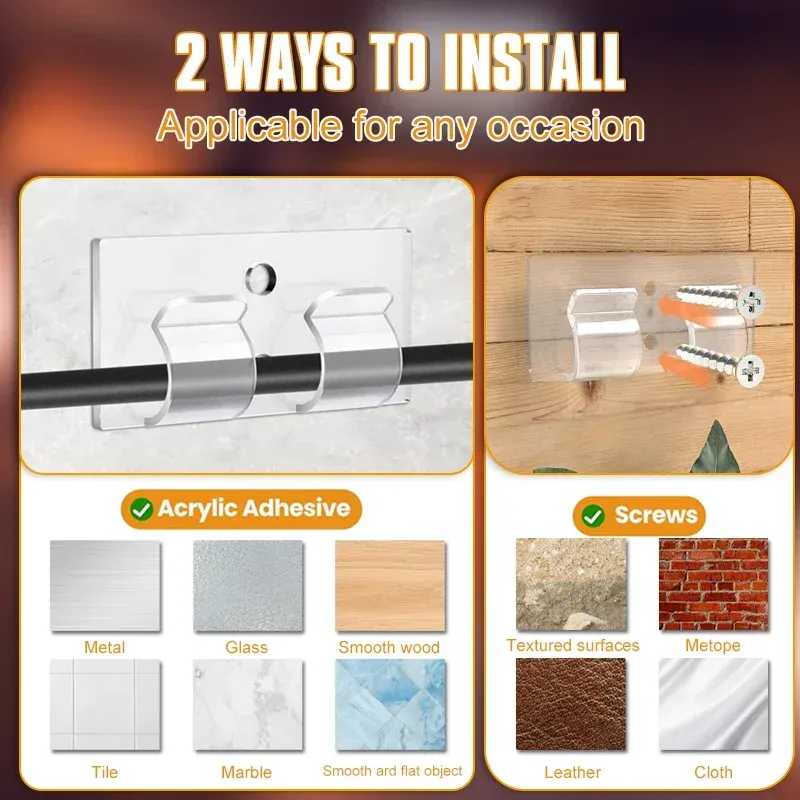 2 WAYS TO INSTALL
Applicable for any occasion

Acrylic Adhesive

Metal
Glass
Smooth wood
Tile
Marble
Smooth ard flat object

Screws

Textured surfaces
Metope
Leather
Cloth