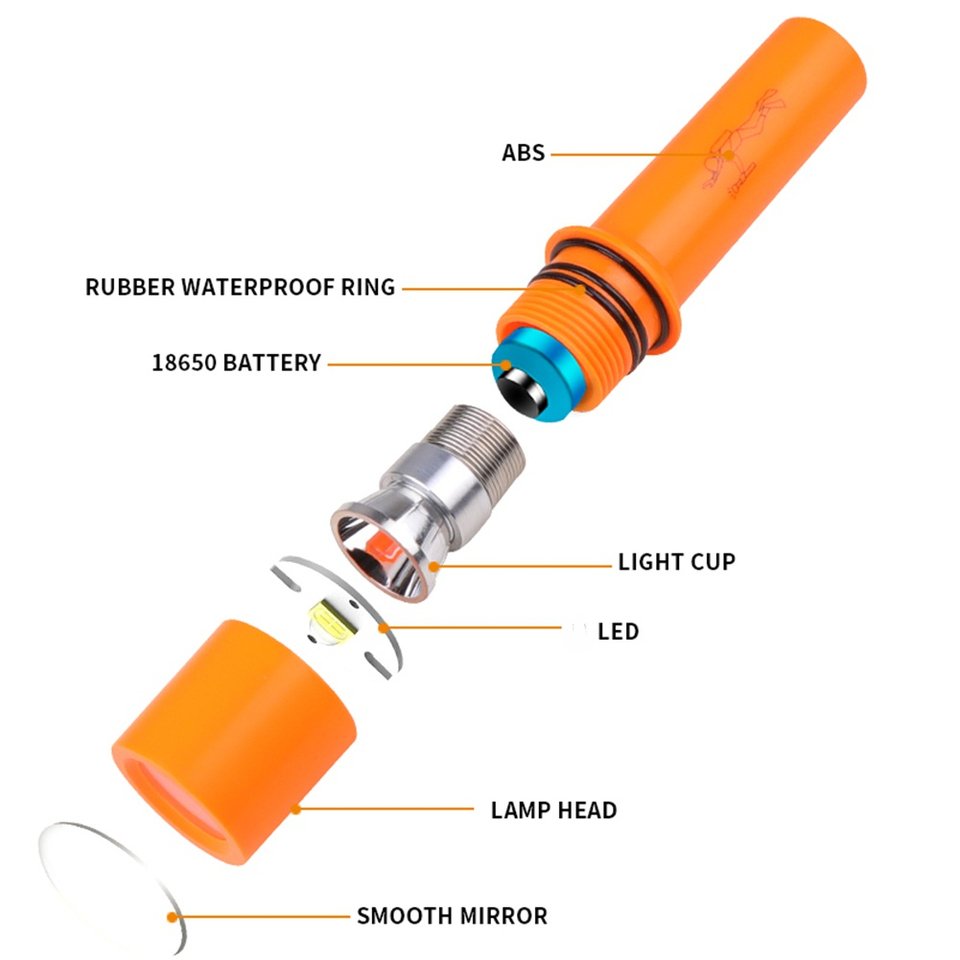 ABS

RUBBER WATERPROOF RING

18650 BATTERY

LIGHT CUP

LED

LAMP HEAD

SMOOTH MIRROR