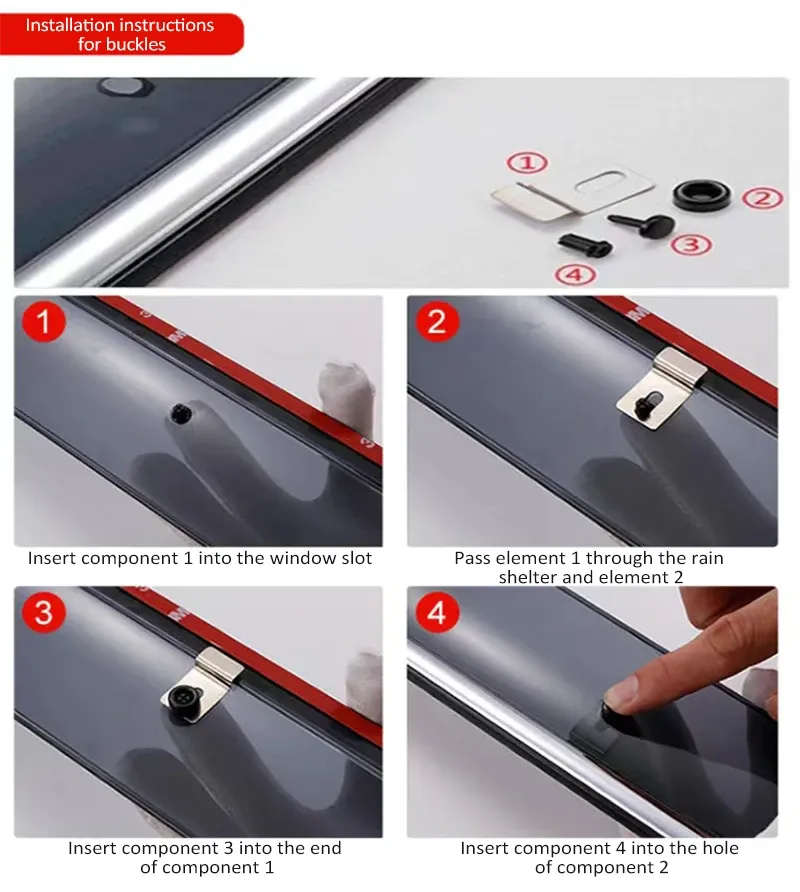 Installation instructions for buckles

①
②
③
④

1

Insert component 1 into the window slot

2

Pass element 1 through the rain shelter and element 2

3

Insert component 3 into the end of component 1

4

Insert component 4 into the hole of component 2