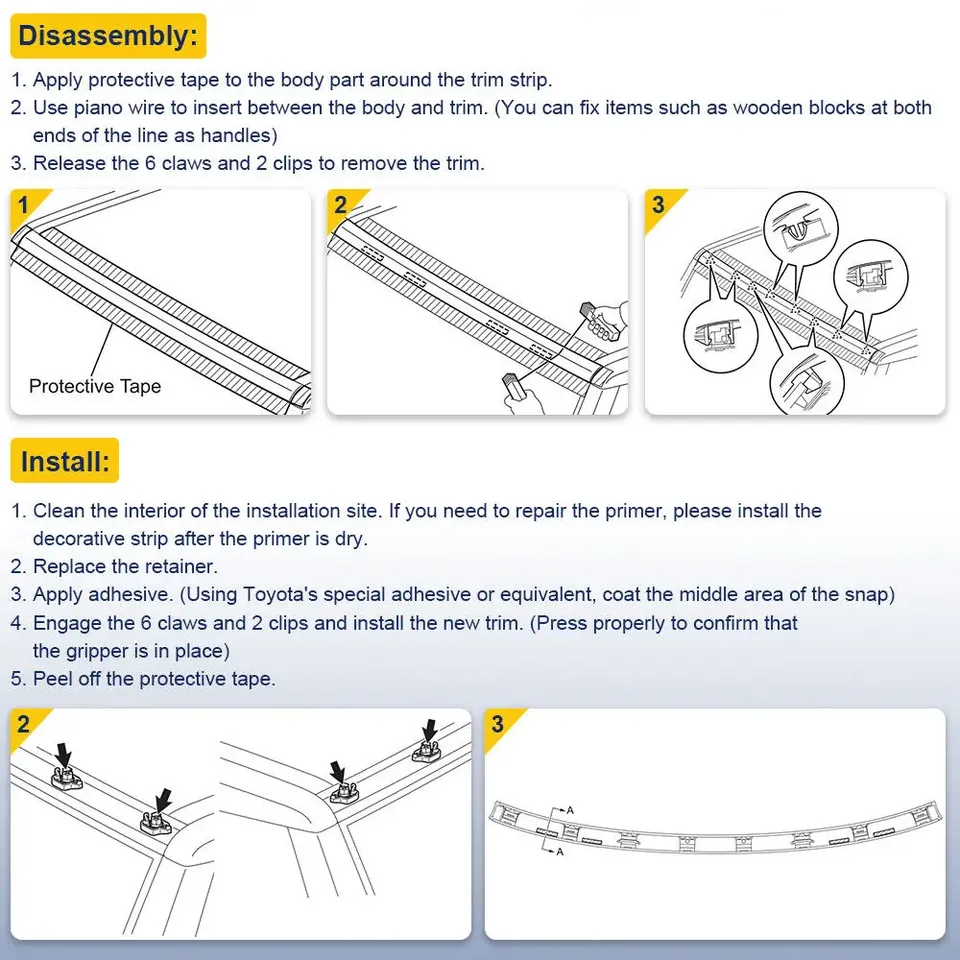 Disassembly:

1. Apply protective tape to the body part around the trim strip.
2. Use piano wire to insert between the body and trim. (You can fix items such as wooden blocks at both ends of the line as handles)
3. Release the 6 claws and 2 clips to remove the trim.

1

Protective Tape

2

3

Install:

1. Clean the interior of the installation site. If you need to repair the primer, please install the decorative strip after the primer is dry.
2. Replace the retainer.
3. Apply adhesive. (Using Toyota's special adhesive or equivalent, coat the middle area of the snap)
4. Engage the 6 claws and 2 clips and install the new trim. (Press properly to confirm that the gripper is in place)
5. Peel off the protective tape.

2

3

A

A