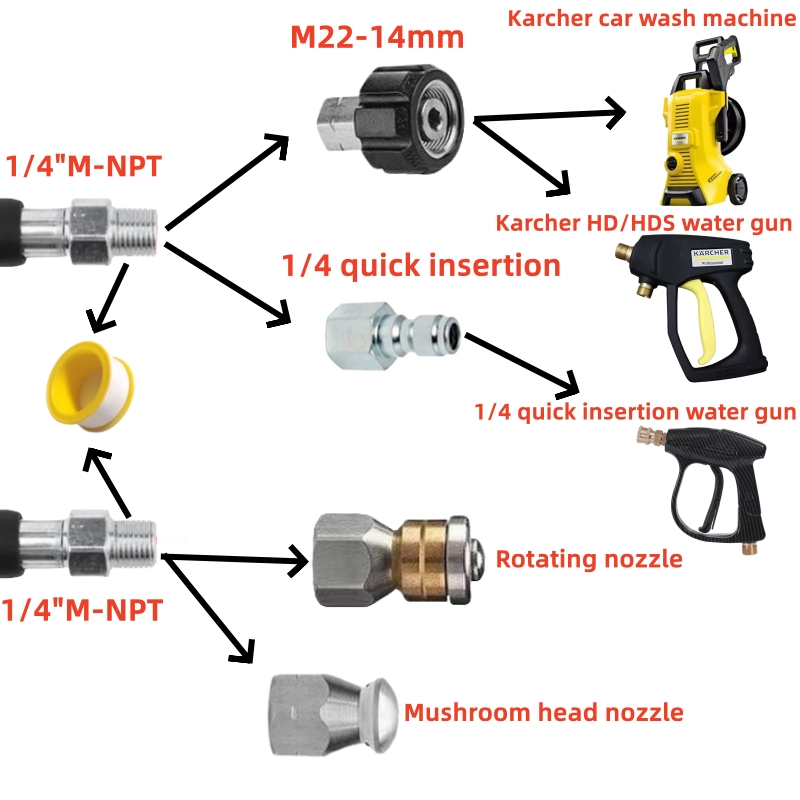 M22-14mm

Karcher car wash machine

1/4"M-NPT

Karcher HD/HDS water gun

KARCHER

1/4 quick insertion

1/4 quick insertion water gun

Rotating nozzle

1/4"M-NPT

Mushroom head nozzle